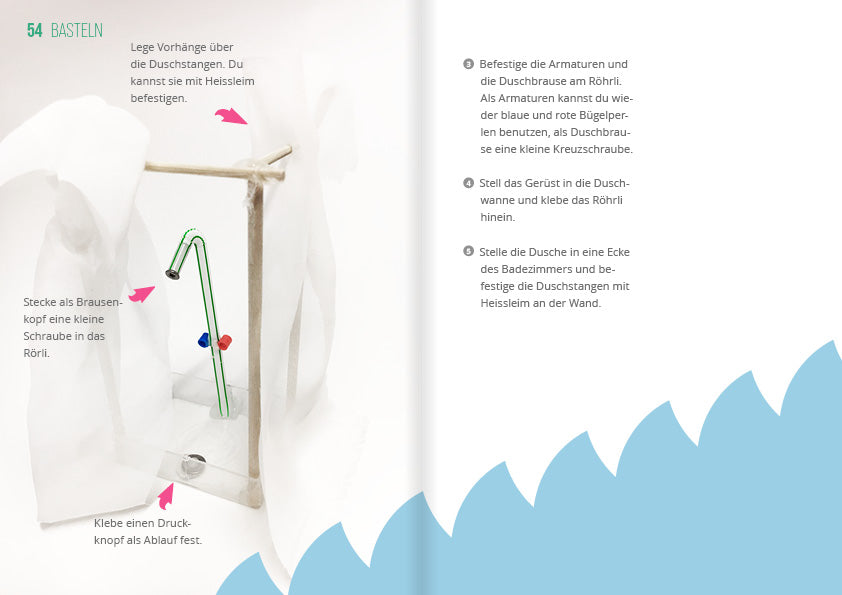 54 BASTELN

Lege Vorhänge über die Duschstangen. Du kannst sie mit Heissleim befestigen.

Stecke als Brausenkopf eine kleine Schraube in das Rörli.

Klebe einen Druckknopf als Ablauf fest.

3 Befestige die Armaturen und die Duschbrause am Röhrli. Als Armaturen kannst du wieder blaue und rote Bügelperlen benutzen, als Duschbrause eine kleine Kreuzschraube.

4 Stell das Gerüst in die Duschwanne und klebe das Röhrli hinein.

5 Stelle die Dusche in eine Ecke des Badezimmers und befestige die Duschstangen mit Heissleim an der Wand.