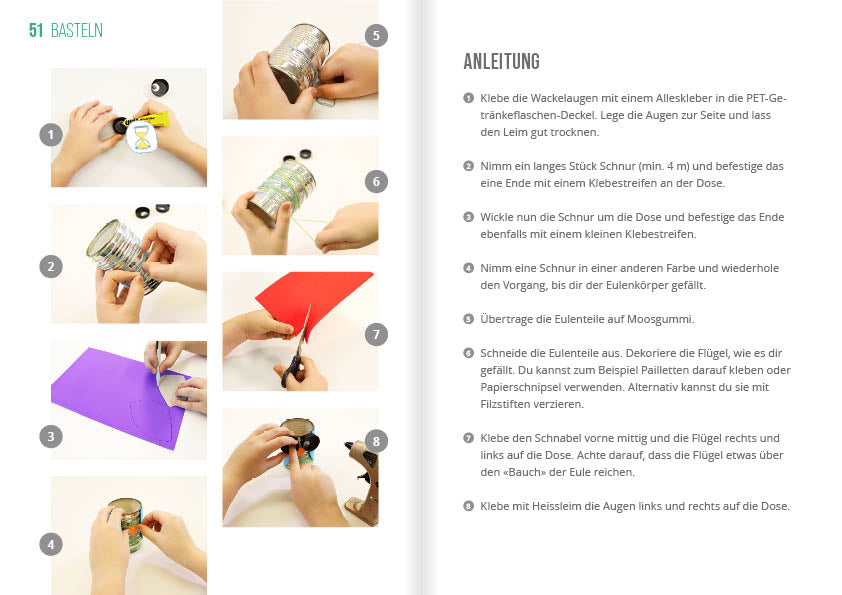 51 BASTELN

1

2

3

4

5

6

7

8

ANLEITUNG

1 Klebe die Wackelaugen mit einem Alleskleber in die PET-Getränkeflaschen-Deckel. Lege die Augen zur Seite und lass den Leim gut trocknen.

2 Nimm ein langes Stück Schnur (min. 4 m) und befestige das eine Ende mit einem Klebestreifen an der Dose.

3 Wickle nun die Schnur um die Dose und befestige das Ende ebenfalls mit einem kleinen Klebestreifen.

4 Nimm eine Schnur in einer anderen Farbe und wiederhole den Vorgang, bis dir der Eulenkörper gefällt.

5 Übertrage die Eulenteile auf Moosgummi.

6 Schneide die Eulenteile aus. Dekoriere die Flügel, wie es dir gefällt. Du kannst zum Beispiel Pailletten darauf kleben oder Papierschnipsel verwenden. Alternativ kannst du sie mit Filzstiften verzieren.

7 Klebe den Schnabel vorne mittig und die Flügel rechts und links auf die Dose. Achte darauf, dass die Flügel etwas über den «Bauch» der Eule reichen.

8 Klebe mit Heissleim die Augen links und rechts auf die Dose.