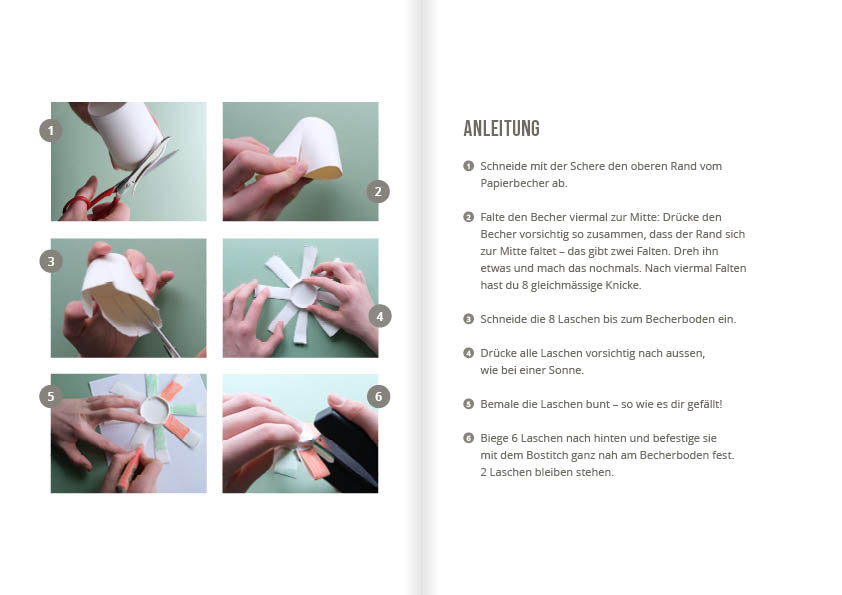 1

2

3

4

5

6

ANLEITUNG

1 Schneide mit der Schere den oberen Rand vom Papierbecher ab.

2 Falte den Becher viermal zur Mitte: Drücke den Becher vorsichtig so zusammen, dass der Rand sich zur Mitte faltet – das gibt zwei Falten. Dreh ihn etwas und mach das nochmals. Nach viermal Falten hast du 8 gleichmässige Knicke.

3 Schneide die 8 Laschen bis zum Becherboden ein.

4 Drücke alle Laschen vorsichtig nach aussen, wie bei einer Sonne.

5 Bemale die Laschen bunt – so wie es dir gefällt!

6 Biege 6 Laschen nach hinten und befestige sie mit dem Bostitch ganz nah am Becherboden fest. 2 Laschen bleiben stehen.