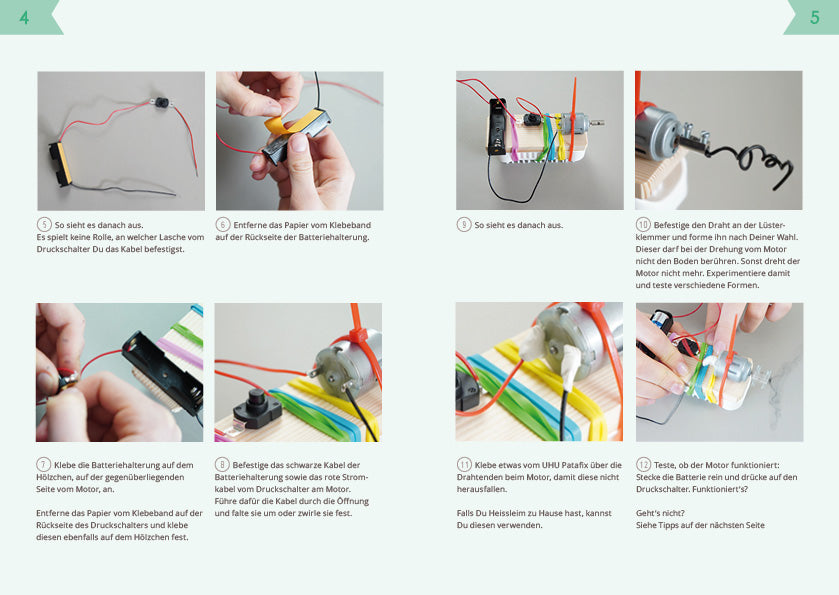 4

5

5 So sieht es danach aus.
Es spielt keine Rolle, an welcher Lasche vom Druckschalter Du das Kabel befestigst.

6 Entferne das Papier vom Klebeband auf der Rückseite der Batteriehalterung.

7 Klebe die Batteriehalterung auf dem Hölzchen, auf der gegenüberliegenden Seite vom Motor, an.

Entferne das Papier vom Klebeband auf der Rückseite des Druckschalters und klebe diesen ebenfalls auf dem Hölzchen fest.

8 Befestige das schwarze Kabel der Batteriehalterung sowie das rote Stromkabel vom Druckschalter am Motor. Führe dafür die Kabel durch die Öffnung und falte sie um oder zwirle sie fest.

9 So sieht es danach aus.

10 Befestige den Draht an der Lüsterklemmer und forme ihn nach Deiner Wahl. Dieser darf bei der Drehung vom Motor nicht den Boden berühren. Sonst dreht der Motor nicht mehr. Experimentiere damit und teste verschiedene Formen.

11 Klebe etwas vom UHU Patafix über die Drahtenden beim Motor, damit diese nicht herausfallen.

Falls Du Heissleim zu Hause hast, kannst Du diesen verwenden.

12 Teste, ob der Motor funktioniert: Stecke die Batterie rein und drücke auf den Druckschalter. Funktioniert's?

Geht's nicht?
Siehe Tipps auf der nächsten Seite